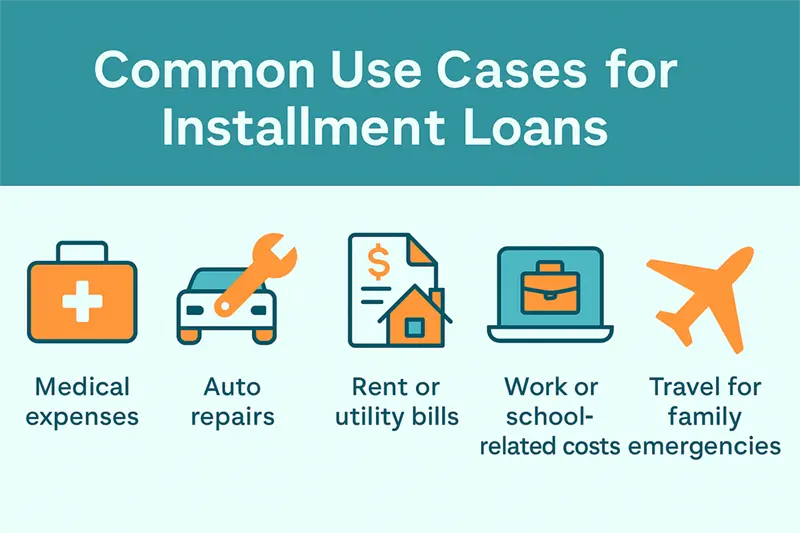 Common Use Cases for Installment Loans

$

Medical expenses

Auto repairs

Rent or utility bills

Work or school-related costs

Travel for family emergencies