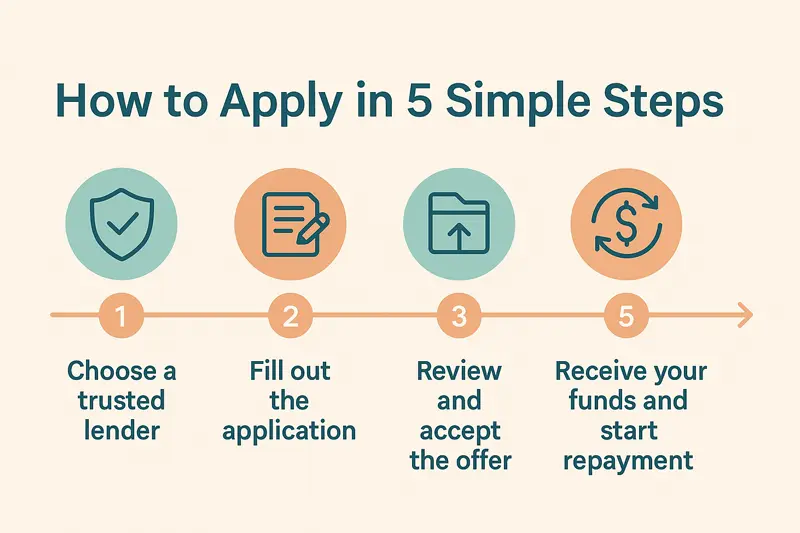 How to Apply in 5 Simple Steps

1

Choose a trusted lender

2

Fill out the application

3

Review and accept the offer

5

Receive your funds and start repayment